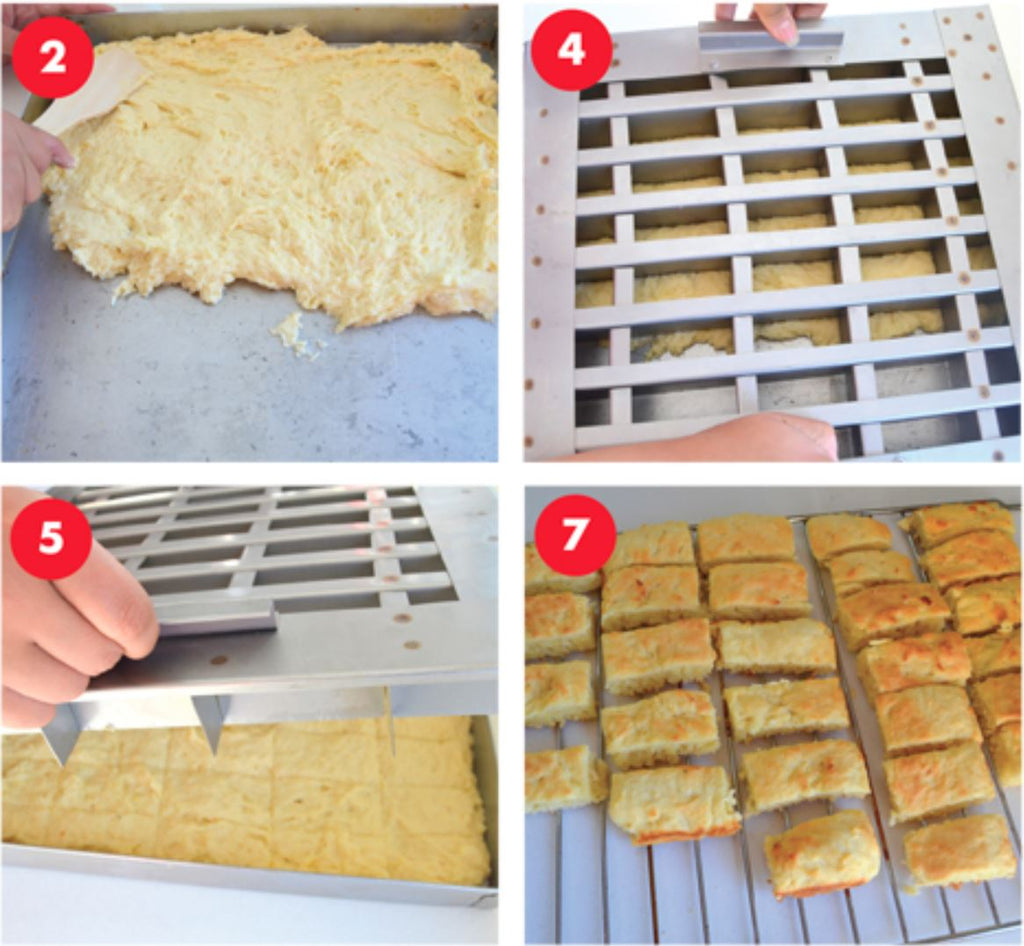 2

4

5

7